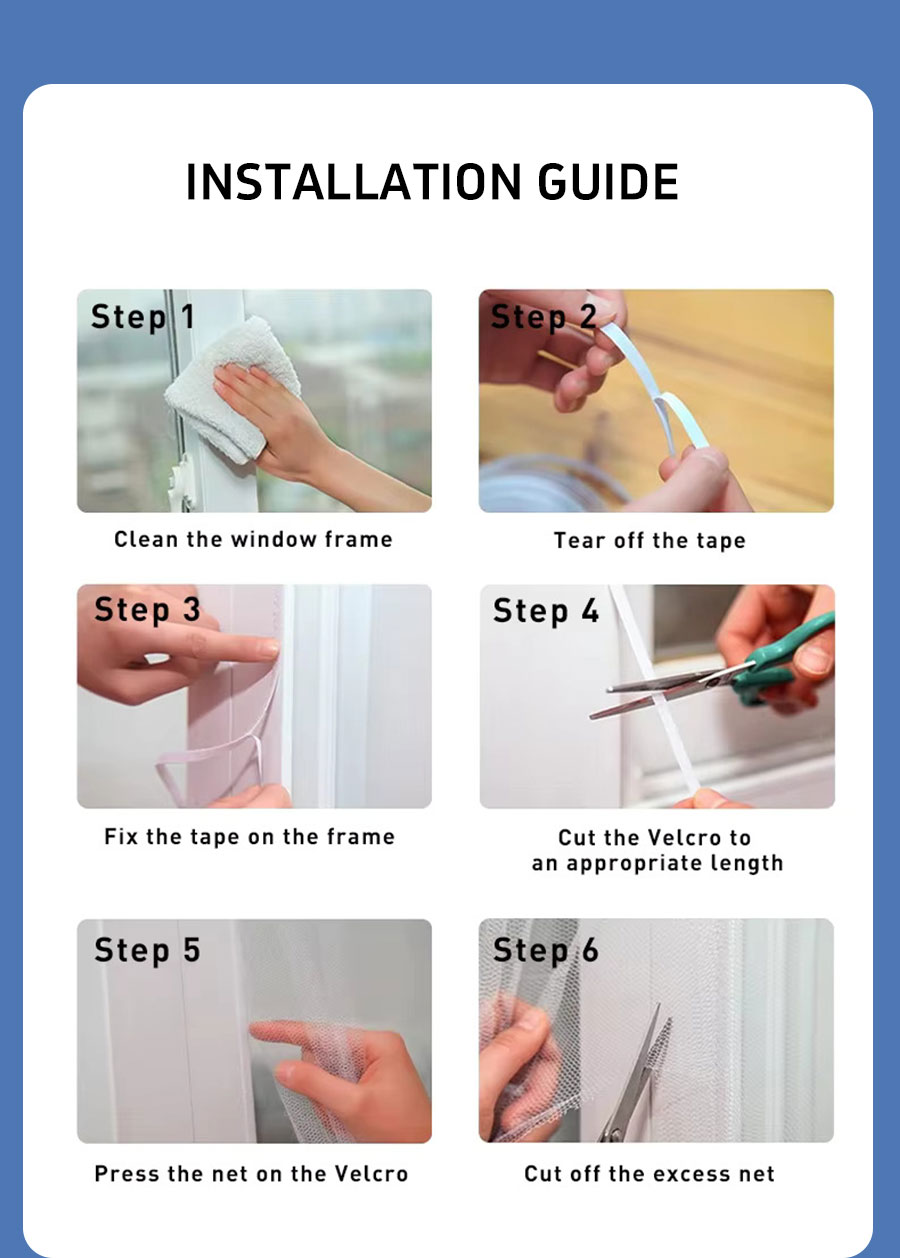 INSTALLATION GUIDE

Step 1

Clean the window frame

Step 2

Tear off the tape

Step 3

Fix the tape on the frame

Step 4

Cut the Velcro to an appropriate length

Step 5

Press the net on the Velcro

Step 6

Cut off the excess net